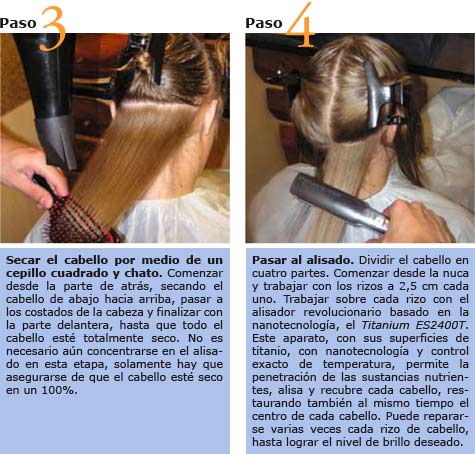 Paso 3

Secar el cabello por medio de un cepillo cuadrado y chato. Comenzar desde la parte de atrás, secando el cabello de abajo hacia arriba, pasar a los costados de la cabeza y finalizar con la parte delantera, hasta que todo el cabello esté totalmente seco. No es necesario aún concentrarse en el alisado en esta etapa, solamente hay que asegurarse de que el cabello esté seco en un 100%.

Paso 4

Pasar al alisado. Dividir el cabello en cuatro partes. Comenzar desde la nuca y trabajar con los rizos a 2,5 cm cada uno. Trabajar sobre cada rizo con el alisador revolucionario basado en la nanotecnología, el Titanium ES2400T. Este aparato, con sus superficies de titanio, con nanotecnología y control exacto de temperatura, permite la penetración de las sustancias nutrientes, alisa y recubre cada cabello, restaurando también al mismo tiempo el centro de cada cabello. Puede repararse varias veces cada rizo de cabello, hasta lograr el nivel de brillo deseado.