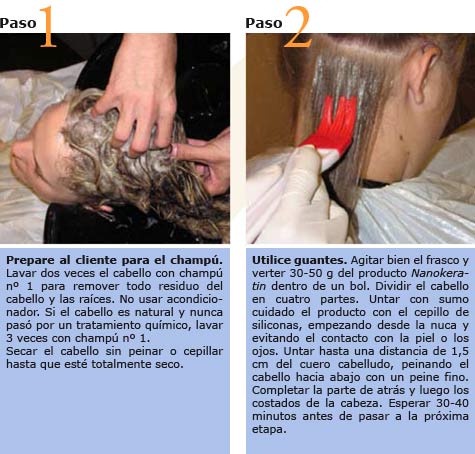 Paso 1

Prepare al cliente para el champú. Lavar dos veces el cabello con champú nº 1 para remover todo residuo del cabello y las raíces. No usar acondicionador. Si el cabello es natural y nunca pasó por un tratamiento químico, lavar 3 veces con champú nº 1.
Secar el cabello sin peinar o cepillar hasta que esté totalmente seco.

Paso 2

Utilice guantes. Agitar bien el frasco y verter 30-50 g del producto Nanokeratin dentro de un bol. Dividir el cabello en cuatro partes. Untar con sumo cuidado el producto con el cepillo de siliconas, empezando desde la nuca y evitando el contacto con la piel o los ojos. Untar hasta una distancia de 1,5 cm del cuero cabelludo, peinando el cabello hacia abajo con un peine fino. Completar la parte de atrás y luego los costados de la cabeza. Esperar 30-40 minutos antes de pasar a la próxima etapa.