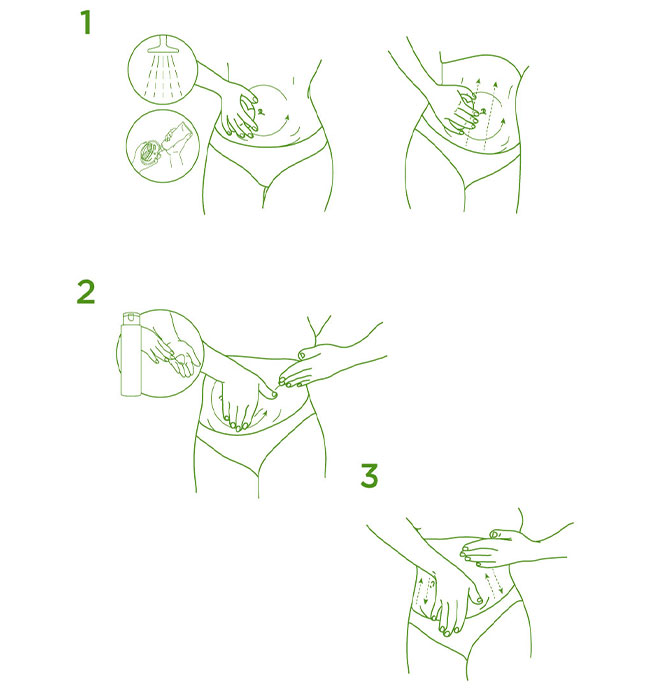 1

2

3